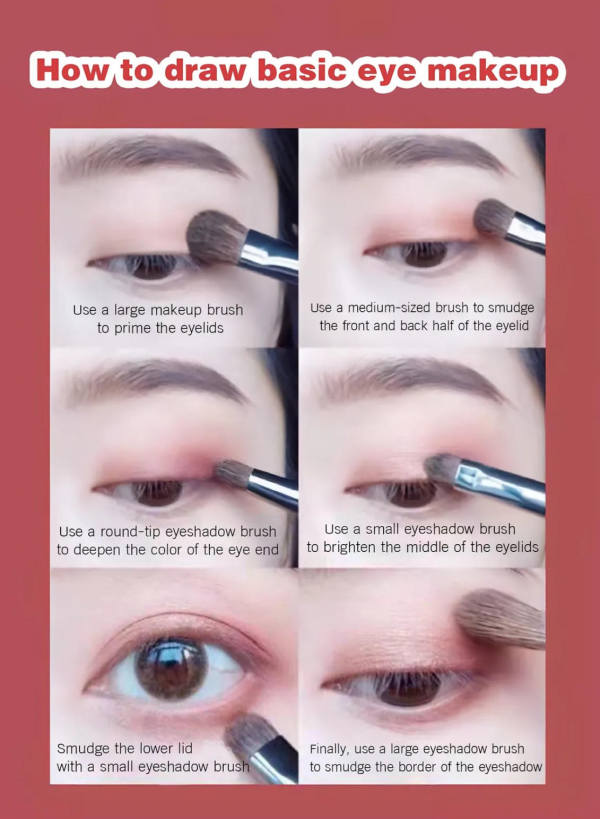 How to draw basic eye makeup

Use a large makeup brush to prime the eyelids

Use a medium-sized brush to smudge the front and back half of the eyelid

Use a round-tip eyeshadow brush to deepen the color of the eye end

Use a small eyeshadow brush to brighten the middle of the eyelids

Smudge the lower lid with a small eyeshadow brush

Finally, use a large eyeshadow brush to smudge the border of the eyeshadow